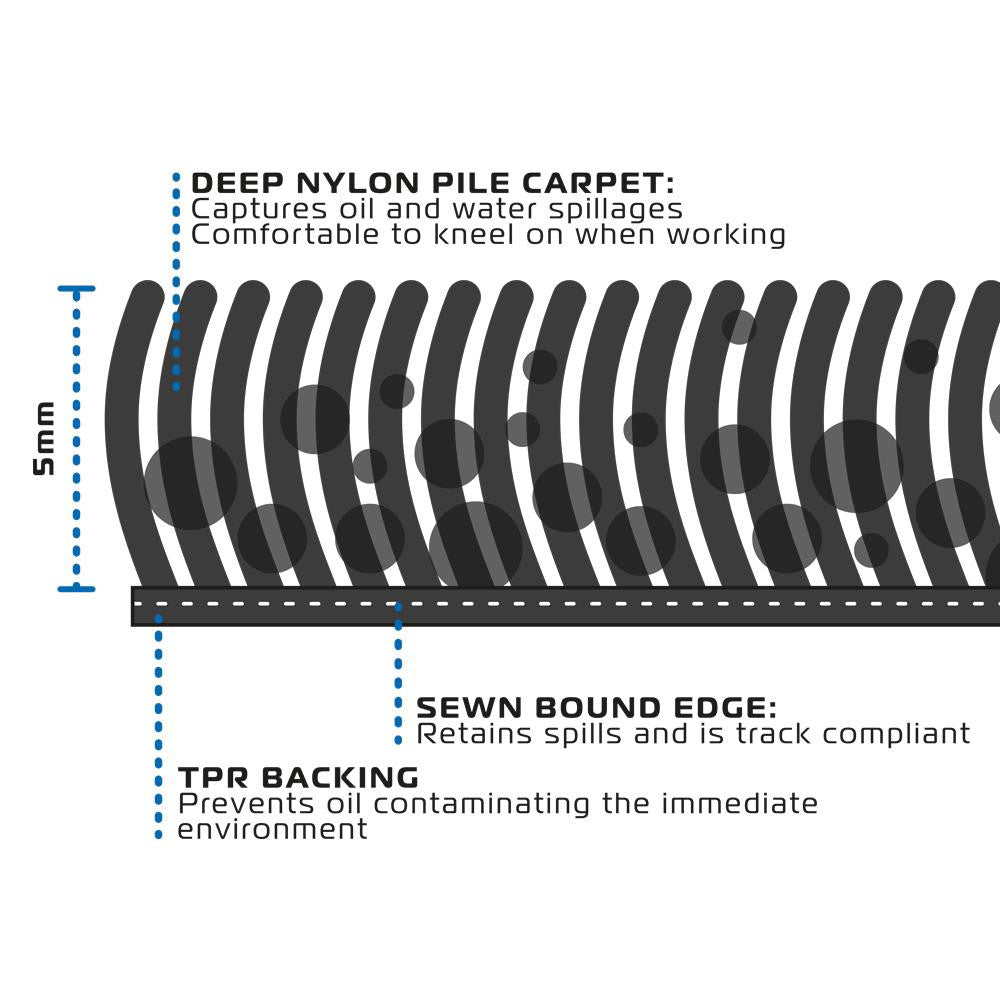 DEEP NYLON PILE CARPET:
Captures oil and water spillages
Comfortable to kneel on when working

5mm

SEWN BOUND EDGE:
Retains spills and is track compliant

TPR BACKING
Prevents oil contaminating the immediate environment